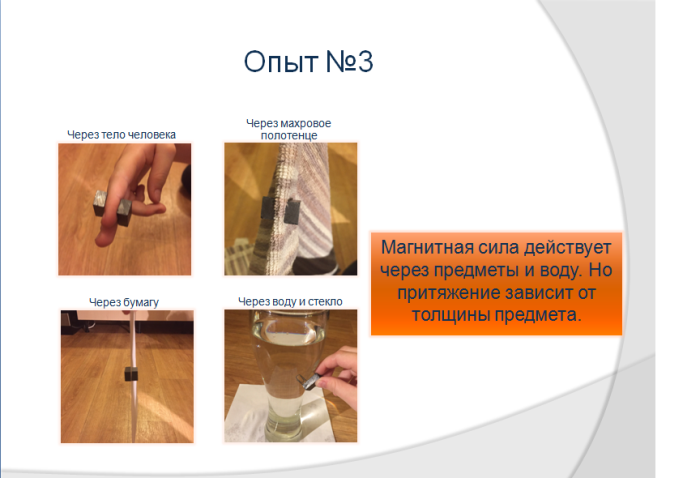 Опыт №3

Через тело человека

Через махровое полотенце

Через бумагу

Через воду и стекло

Магнитная сила действует через предметы и воду. Но притяжение зависит от толщины предмета.